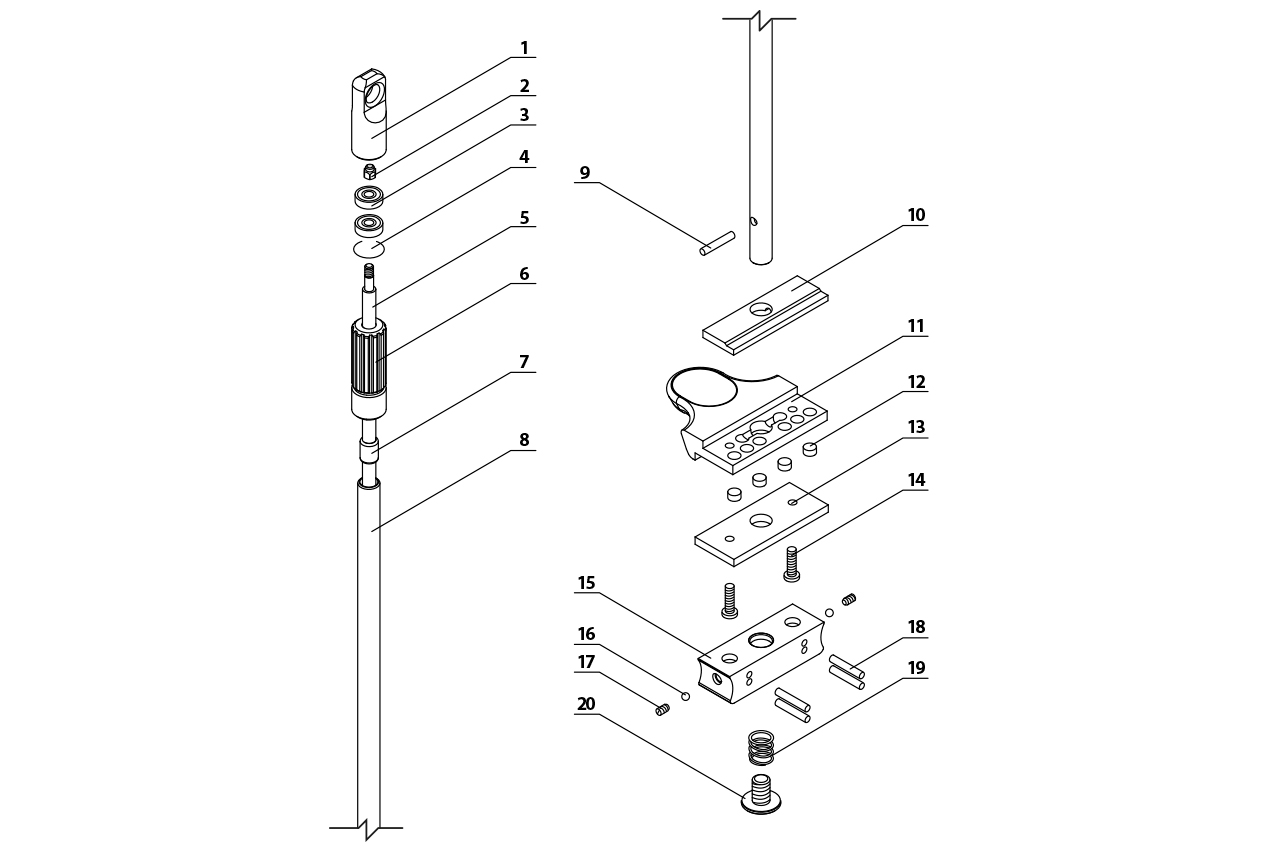 1
2
3
4
5
6
7
8
9
10
11
12
13
14
15
16
17
18
19
20